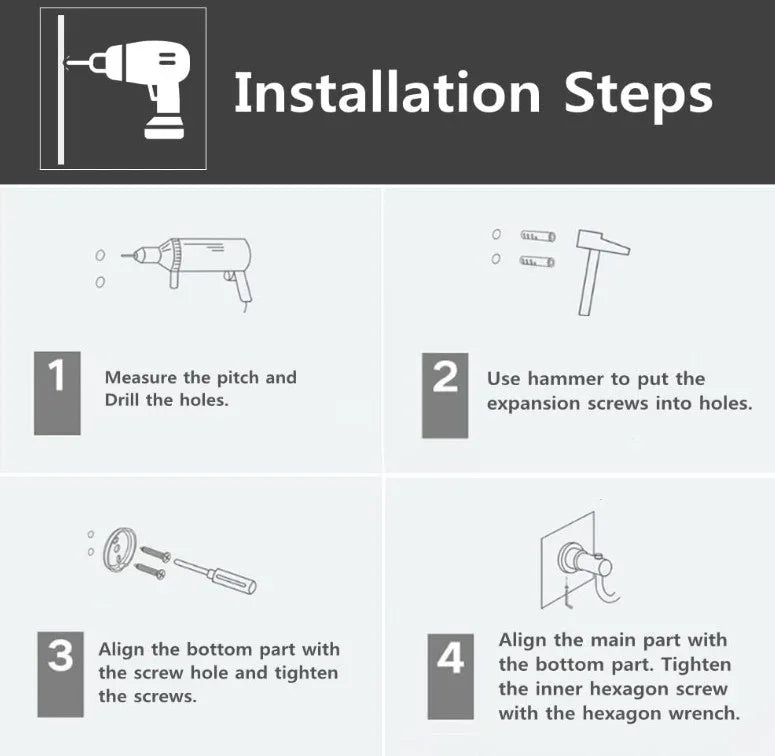 Installation Steps

1 Measure the pitch and Drill the holes.

2 Use hammer to put the expansion screws into holes.

3 Align the bottom part with the screw hole and tighten the screws.

4 Align the main part with the bottom part. Tighten the inner hexagon screw with the hexagon wrench.