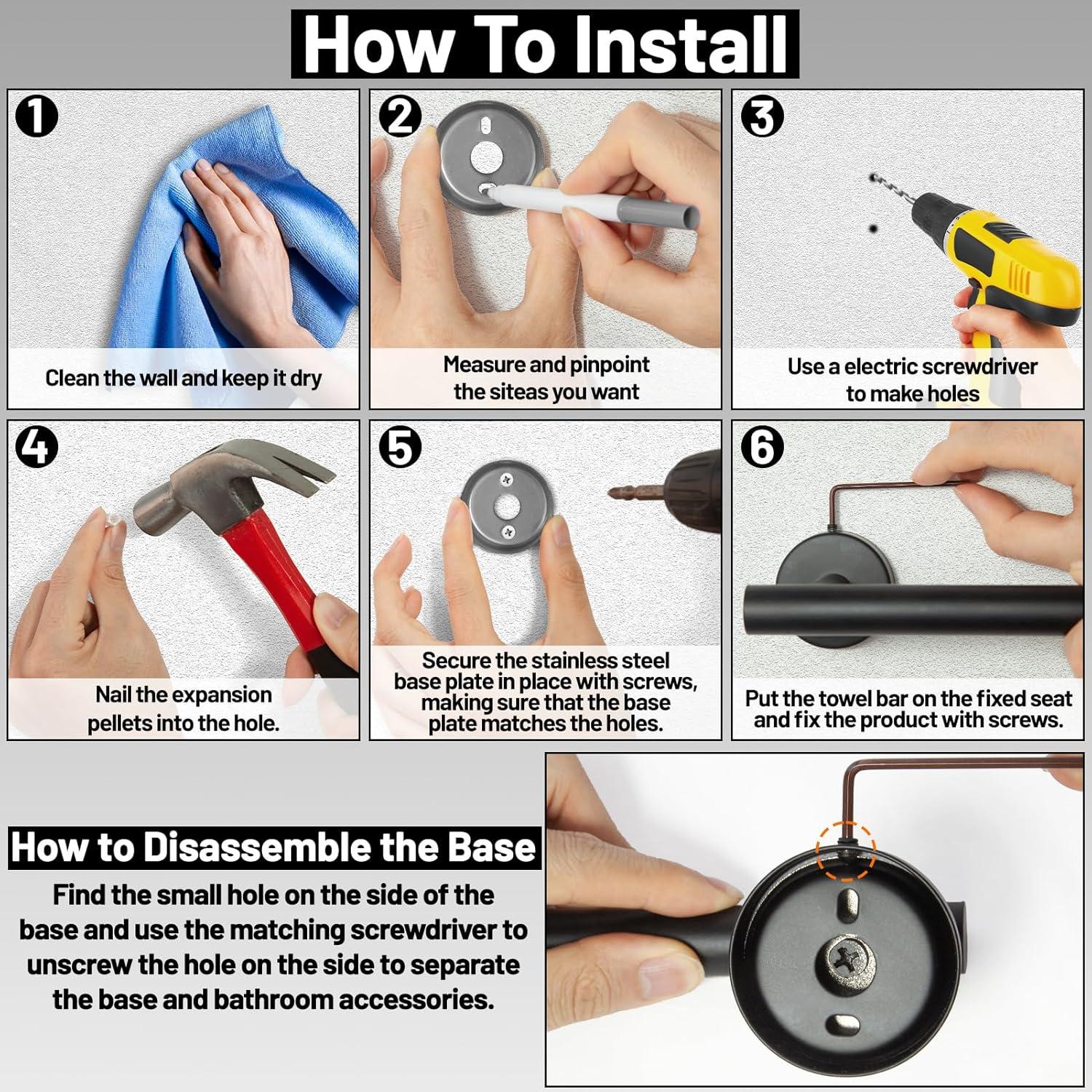 How To Install

1
Clean the wall and keep it dry

2
Measure and pinpoint the siteas you want

3
Use a electric screwdriver to make holes

4
Nail the expansion pellets into the hole.

5
Secure the stainless steel base plate in place with screws, making sure that the base plate matches the holes.

6
Put the towel bar on the fixed seat and fix the product with screws.

How to Disassemble the Base
Find the small hole on the side of the base and use the matching screwdriver to unscrew the hole on the side to separate the base and bathroom accessories.