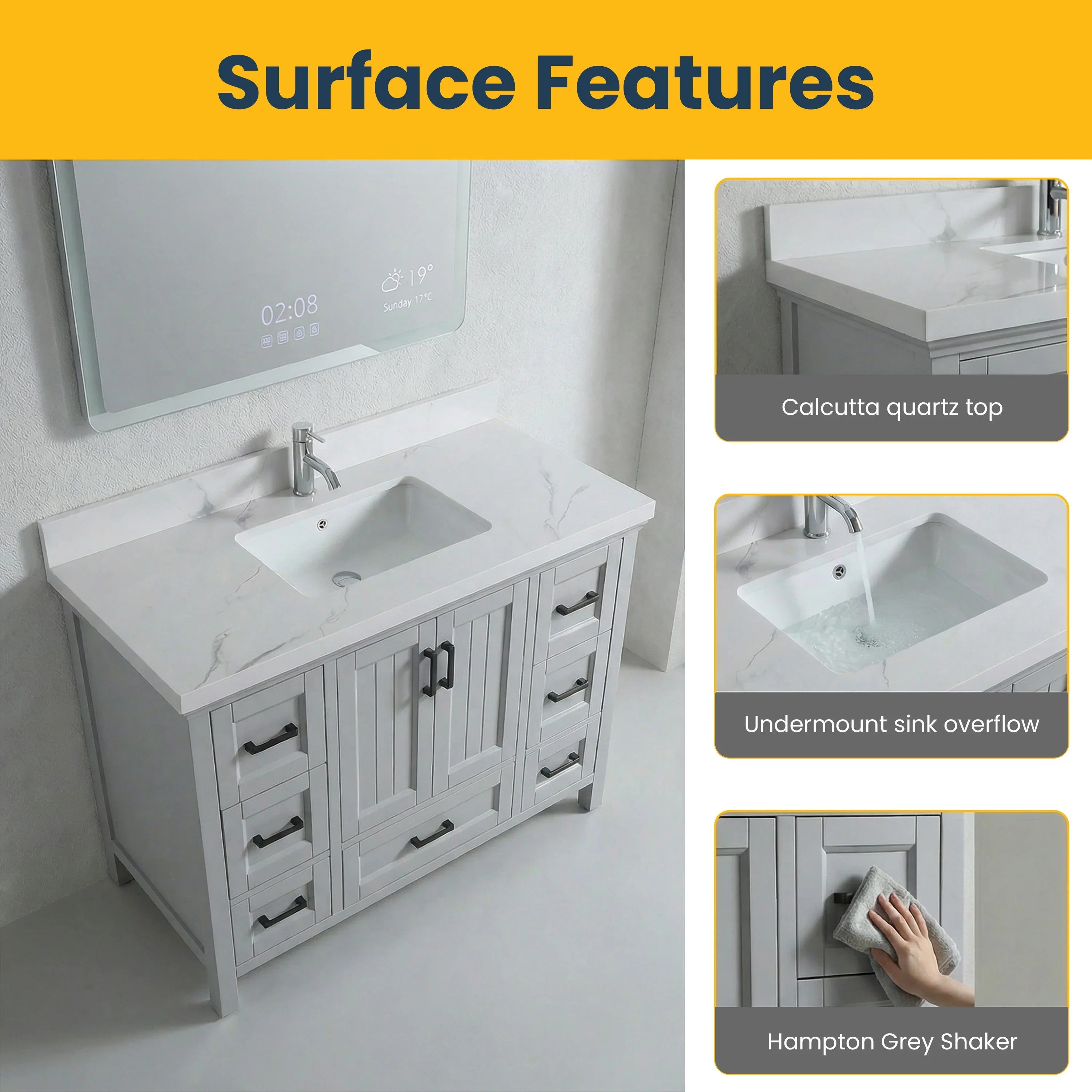 Surface Features

02:08

19°
Sunday 17°C

Calcutta quartz top

Undermount sink overflow

Hampton Grey Shaker