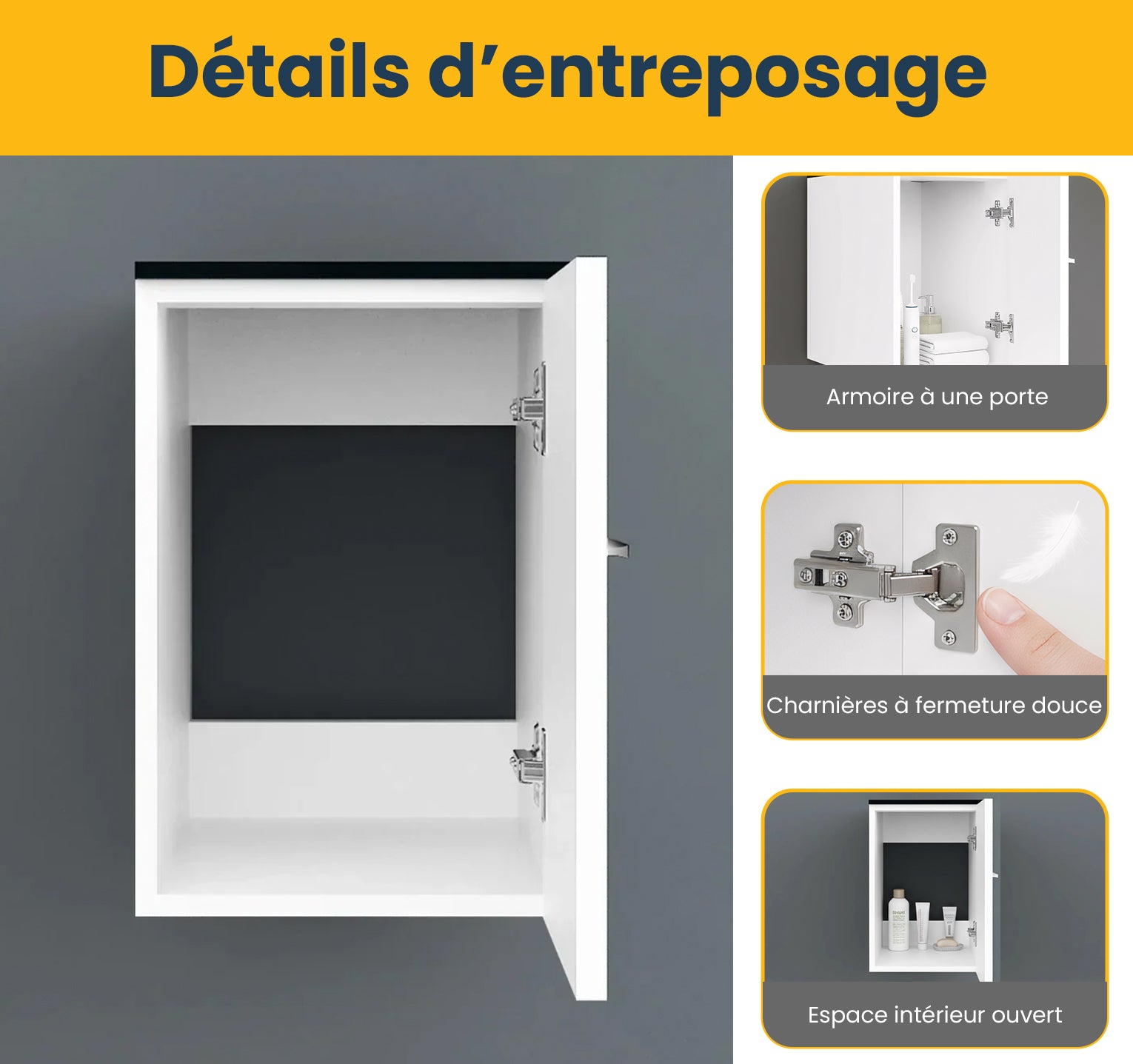 Détails d’entreposage

Armoire à une porte

Charnières à fermeture douce

Espace intérieur ouvert