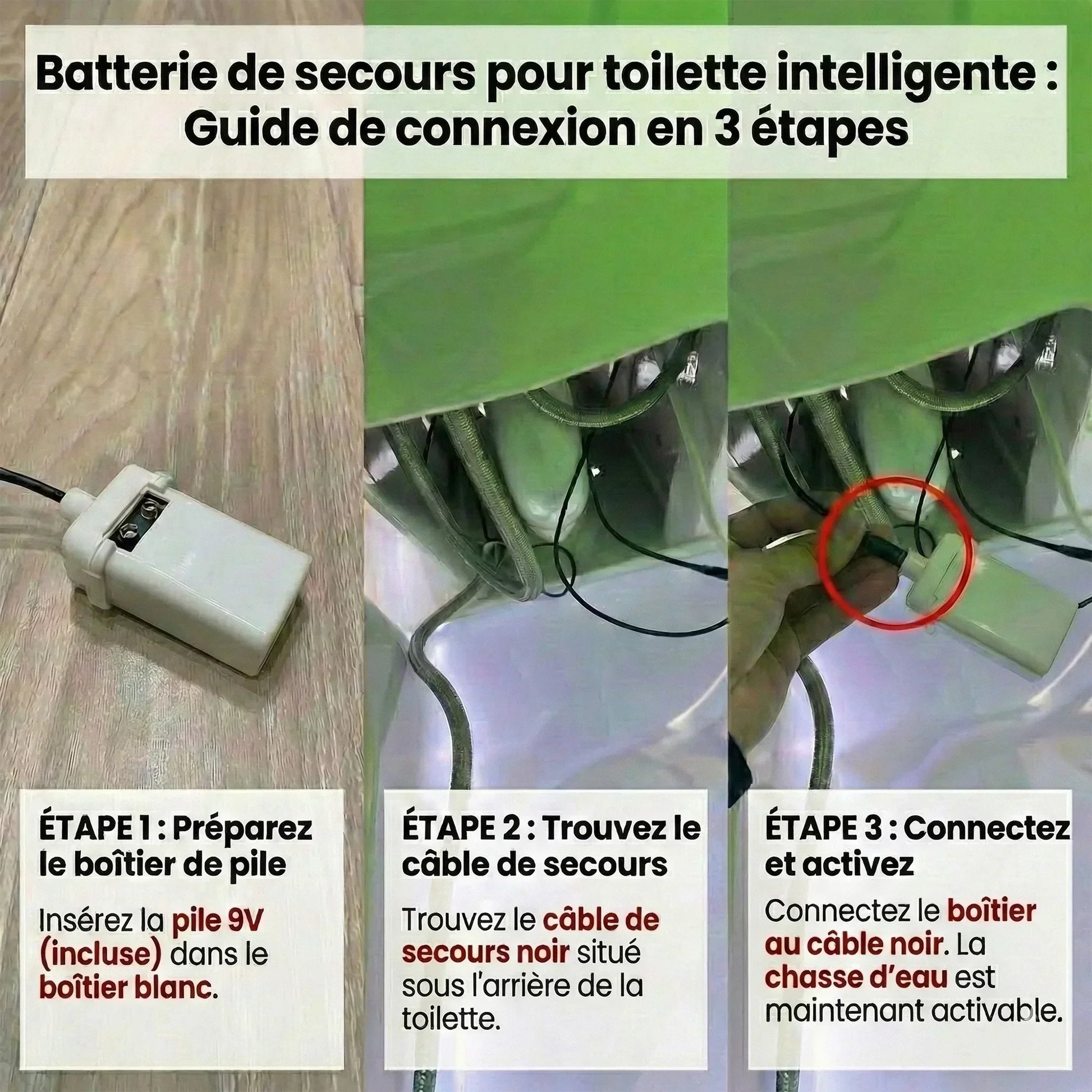 Batterie de secours pour toilette intelligente : Guide de connexion en 3 étapes

ÉTAPE 1 : Préparez le boîtier de pile

Insérez la pile 9V (incluse) dans le boîtier blanc.

ÉTAPE 2 : Trouvez le câble de secours

Trouvez le câble de secours noir situé sous l'arrière de la toilette.

ÉTAPE 3 : Connectez et activez

Connectez le boîtier au câble noir. La chasse d'eau est maintenant activable.