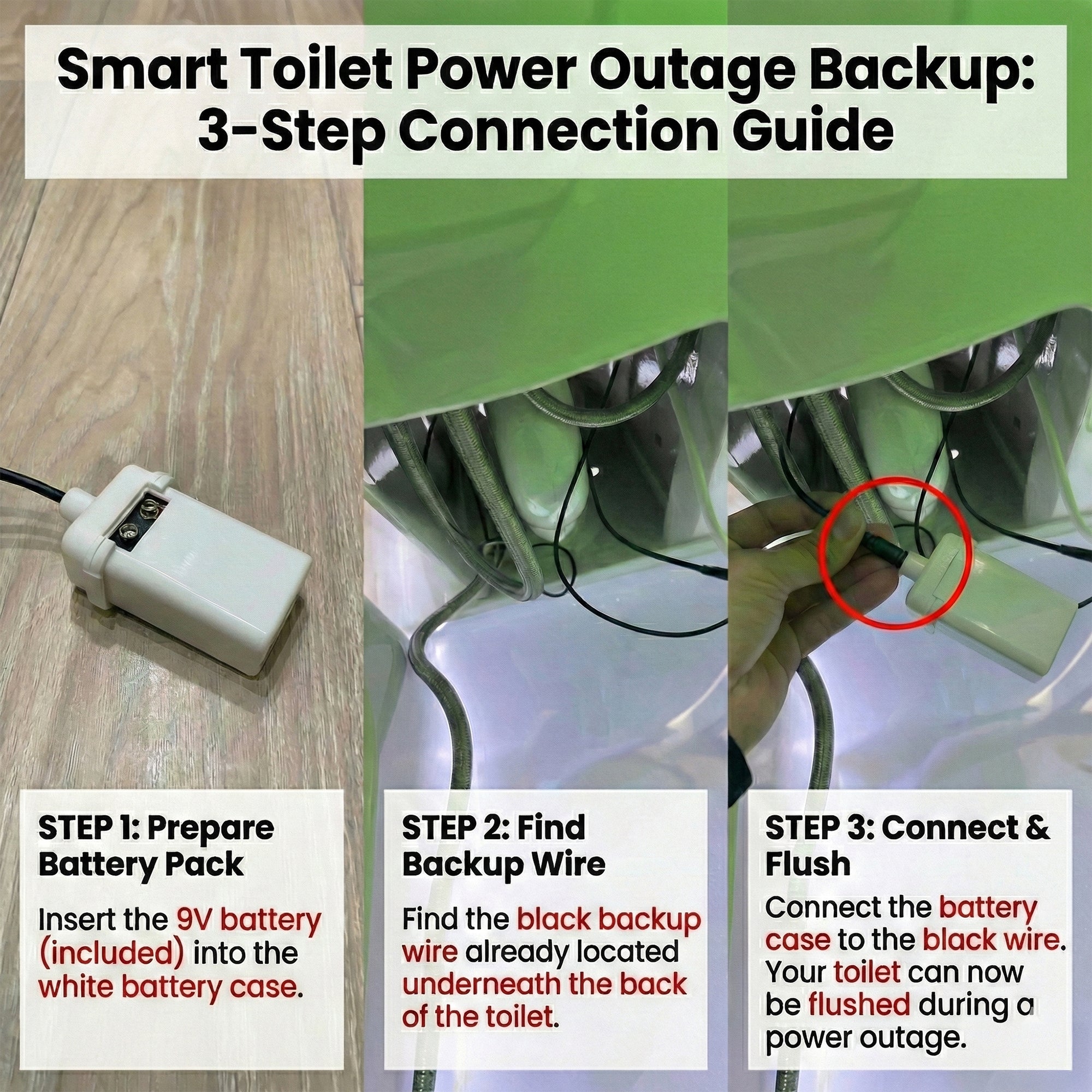 Smart Toilet Power Outage Backup: 3-Step Connection Guide

STEP 1: Prepare Battery Pack

Insert the 9V battery (included) into the white battery case.

STEP 2: Find Backup Wire

Find the black backup wire already located underneath the back of the toilet.

STEP 3: Connect & Flush

Connect the battery case to the black wire. Your toilet can now be flushed during a power outage.