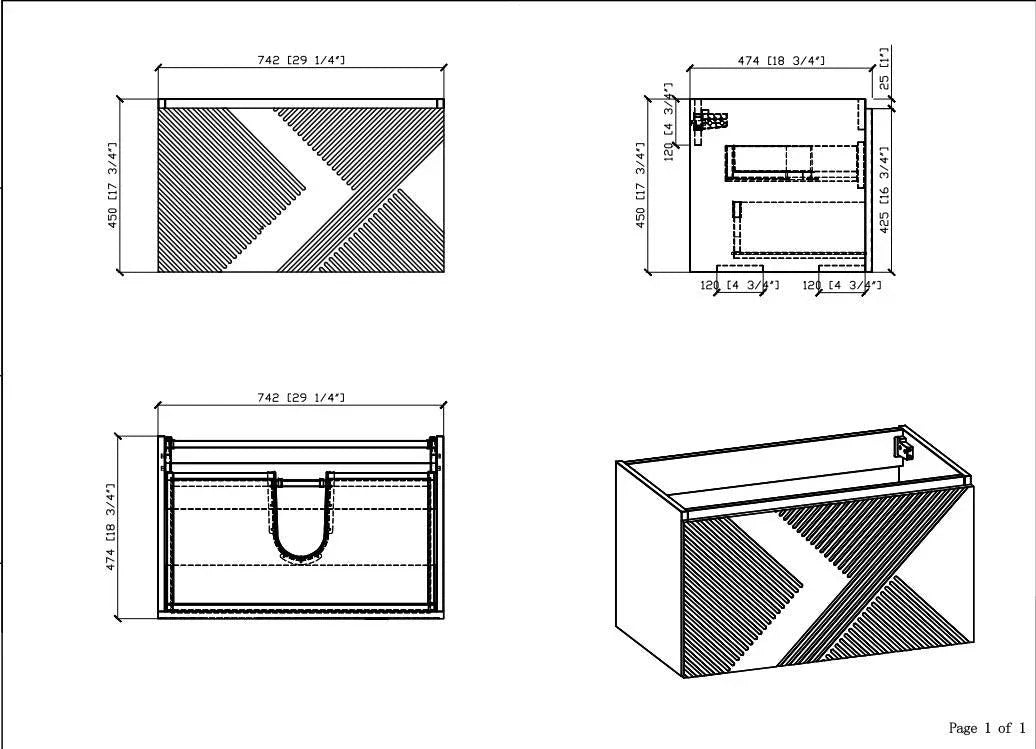 742 [29 1/4"]

450 [17 3/4"]

474 [18 3/4"]

25 [1"]

120 [4 3/4"]

450 [17 3/4"]

425 [16 3/4"]

120 [4 3/4"]

120 [4 3/4"]

742 [29 1/4"]

474 [18 3/4"]

Page 1 of 1